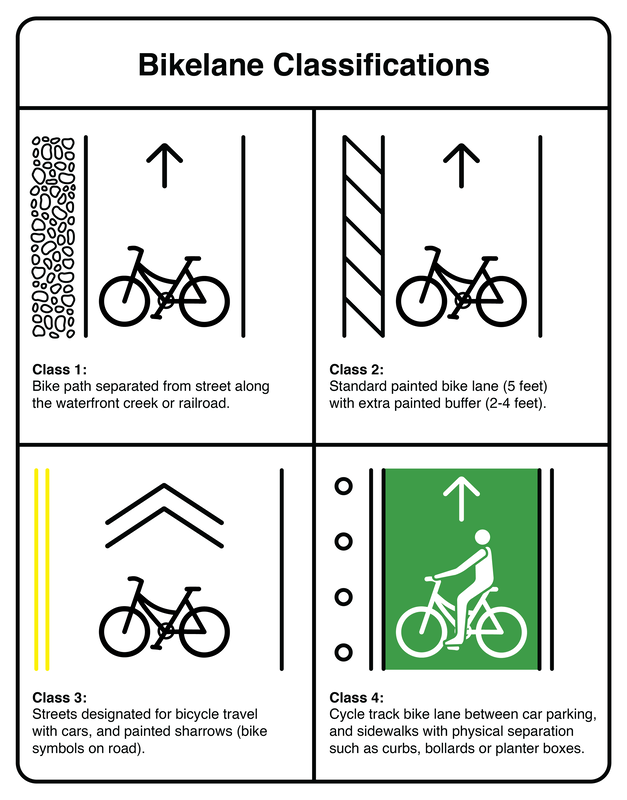 Bikelane Classifications

Class 1:
Bike path separated from street along the waterfront creek or railroad.

Class 2:
Standard painted bike lane (5 feet) with extra painted buffer (2-4 feet).

Class 3:
Streets designated for bicycle travel with cars, and painted sharrows (bike symbols on road).

Class 4:
Cycle track bike lane between car parking, and sidewalks with physical separation such as curbs, bollards or planter boxes.